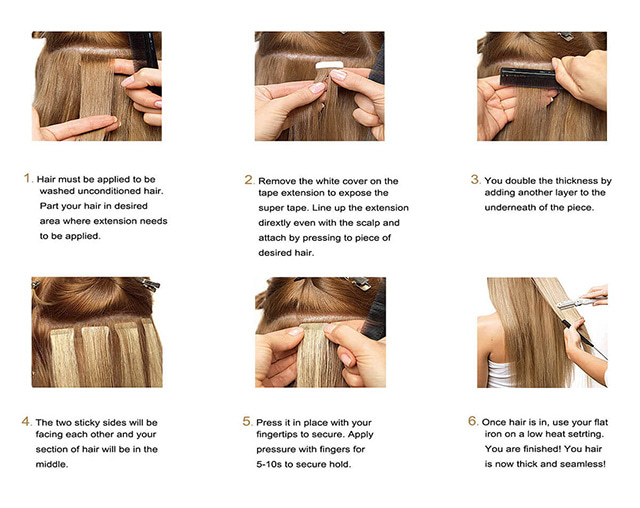 1. Hair must be applied to be washed unconditioned hair. Part your hair in desired area where extension needs to be applied.

2. Remove the white cover on the tape extension to expose the super tape. Line up the extension dirextly even with the scalp and attach by pressing to piece of desired hair.

3. You double the thickness by adding another layer to the underneath of the piece.

4. The two sticky sides will be facing each other and your section of hair will be in the middle.

5. Press it in place with your fingertips to secure. Apply pressure with fingers for 5-10s to secure hold.

6. Once hair is in, use your flat iron on a low heat setrting. You are finished! You hair is now thick and seamless!